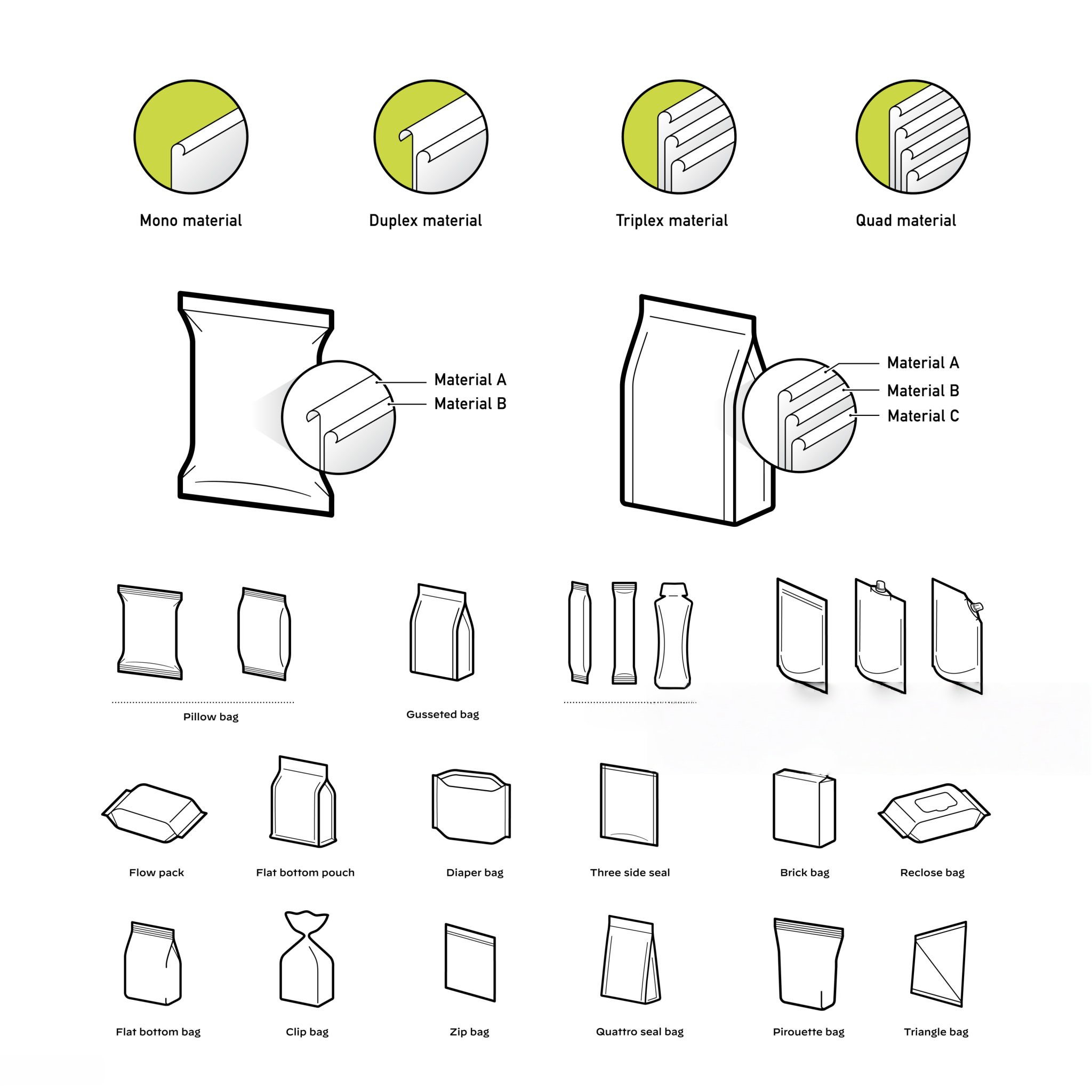 Mono material

Duplex material

Triplex material

Quad material

Material A
Material B

Material A
Material B
Material C

Pillow bag

Gusseted bag

Flow pack

Flat bottom pouch

Diaper bag

Three side seal

Brick bag

Reclose bag

Flat bottom bag

Clip bag

Zip bag

Quattro seal bag

Pirouette bag

Triangle bag